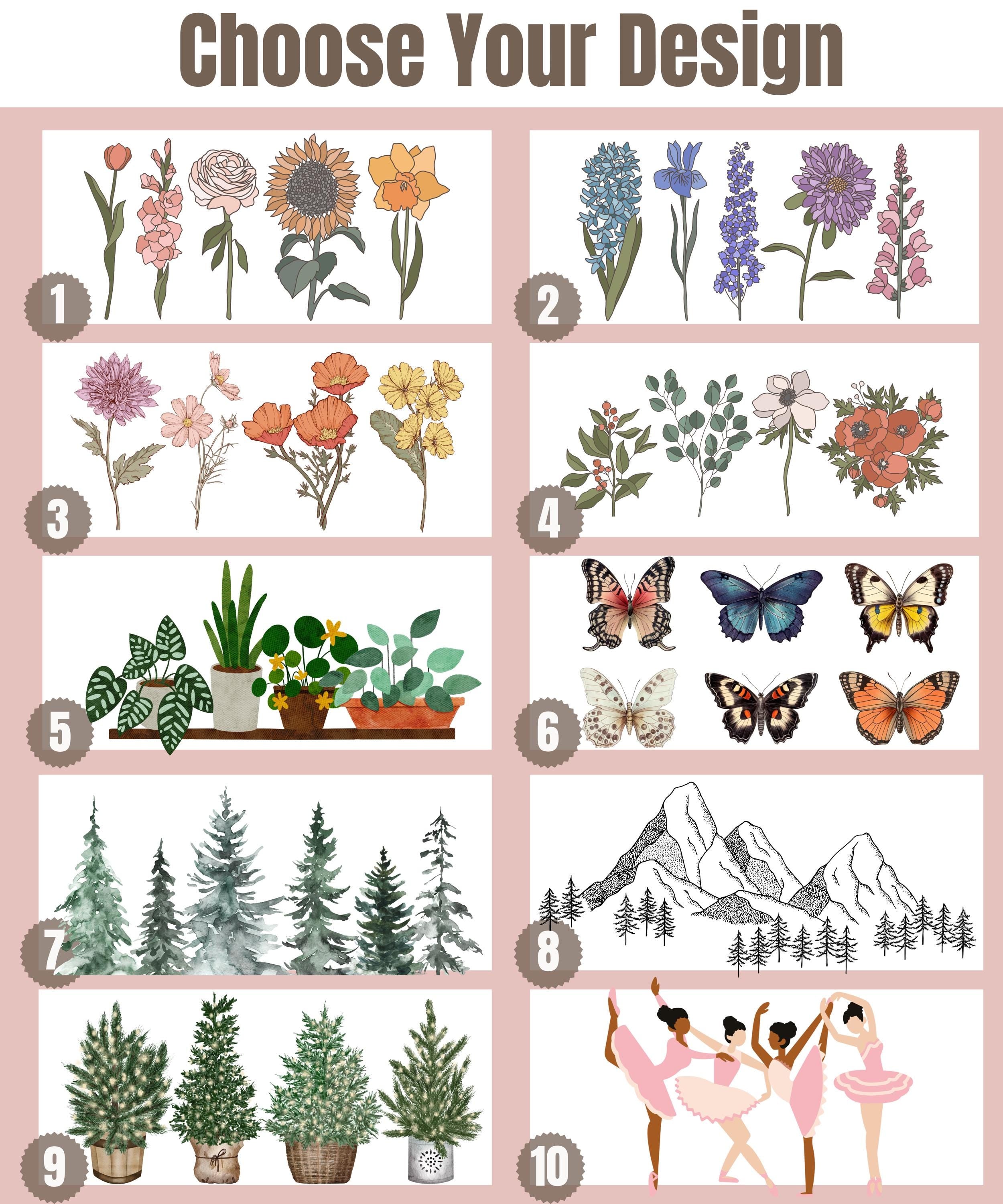 Choose Your Design

1

2

3

4

5

6

7

8

9

10